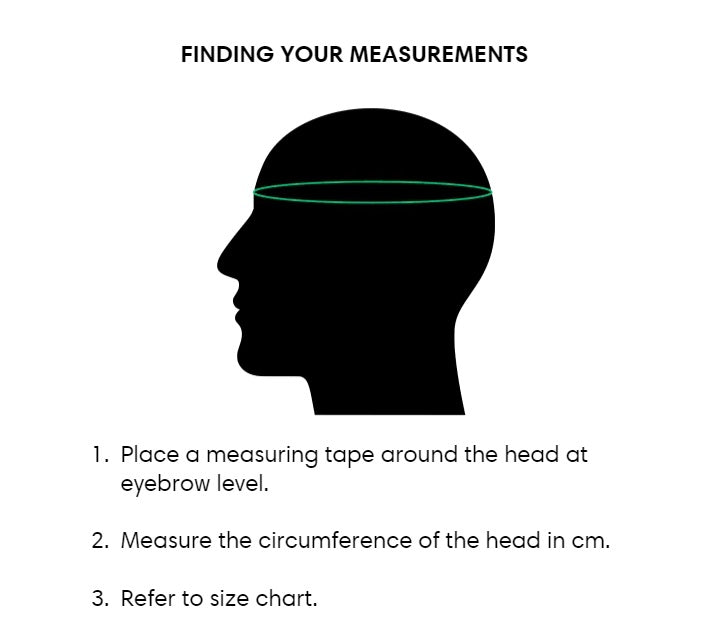 FINDING YOUR MEASUREMENTS

1. Place a measuring tape around the head at eyebrow level.

2. Measure the circumference of the head in cm.

3. Refer to size chart.